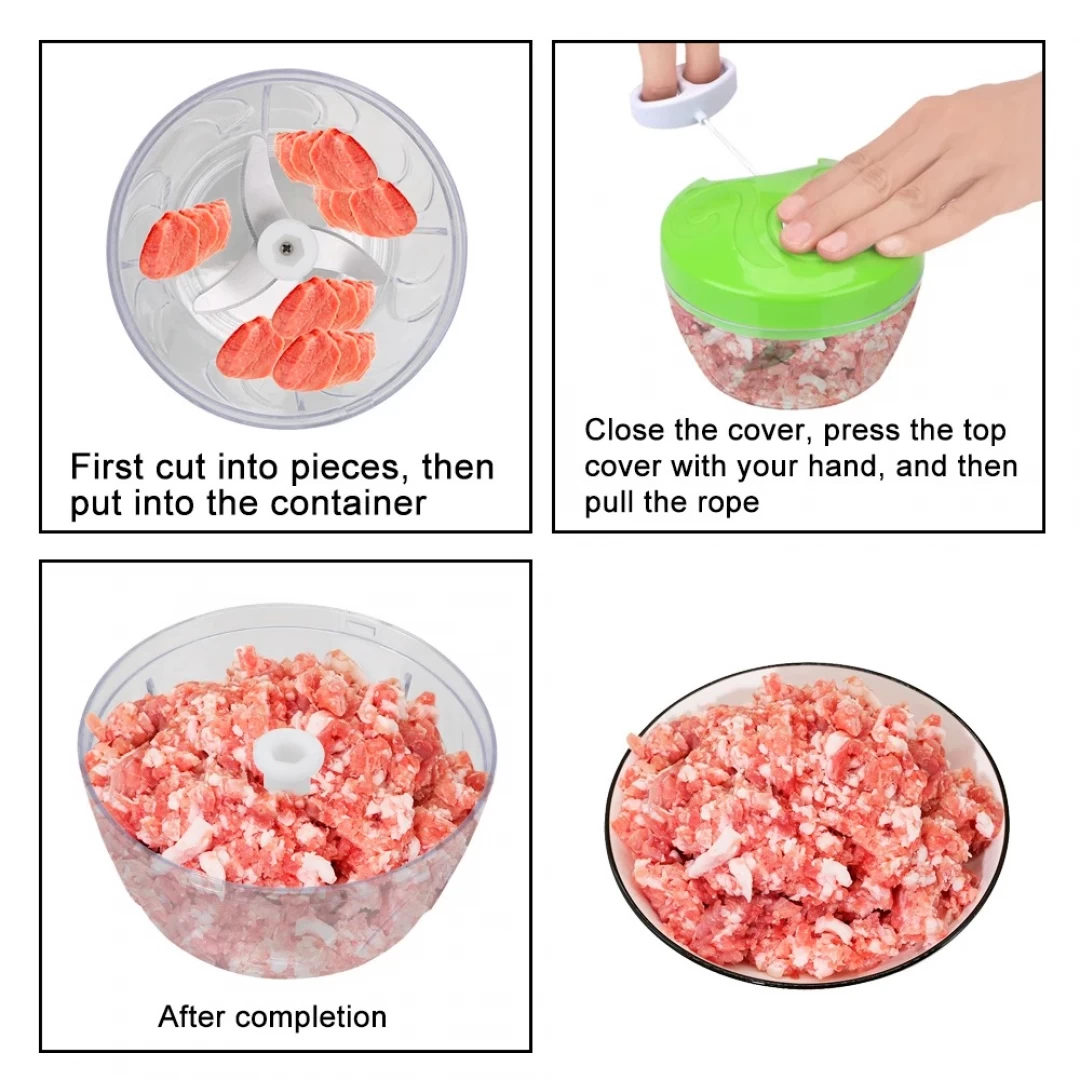 First cut into pieces, then put into the container

Close the cover, press the top cover with your hand, and then pull the rope

After completion