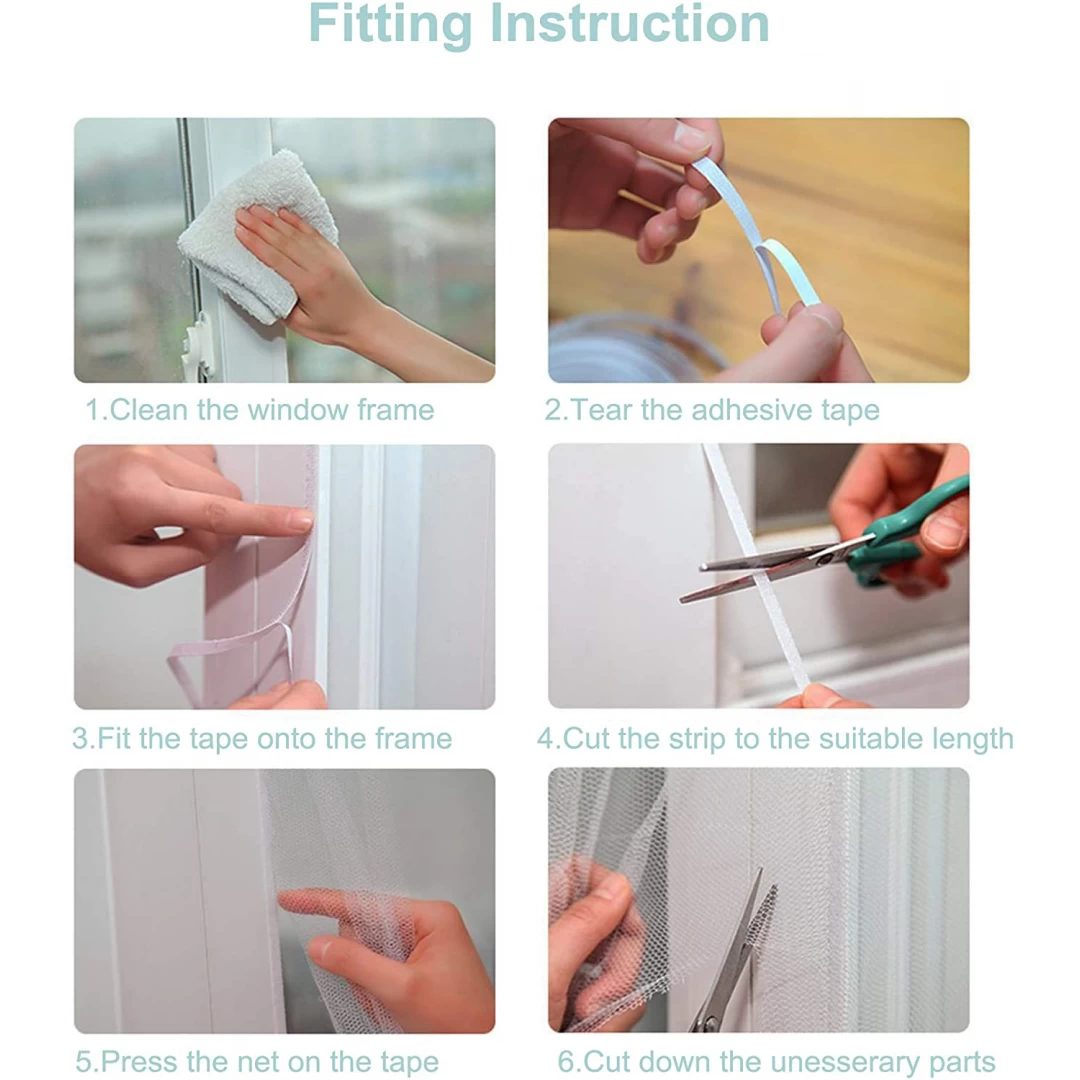 Fitting Instruction

1.Clean the window frame

2.Tear the adhesive tape

3.Fit the tape onto the frame

4.Cut the strip to the suitable length

5.Press the net on the tape

6.Cut down the unesserary parts