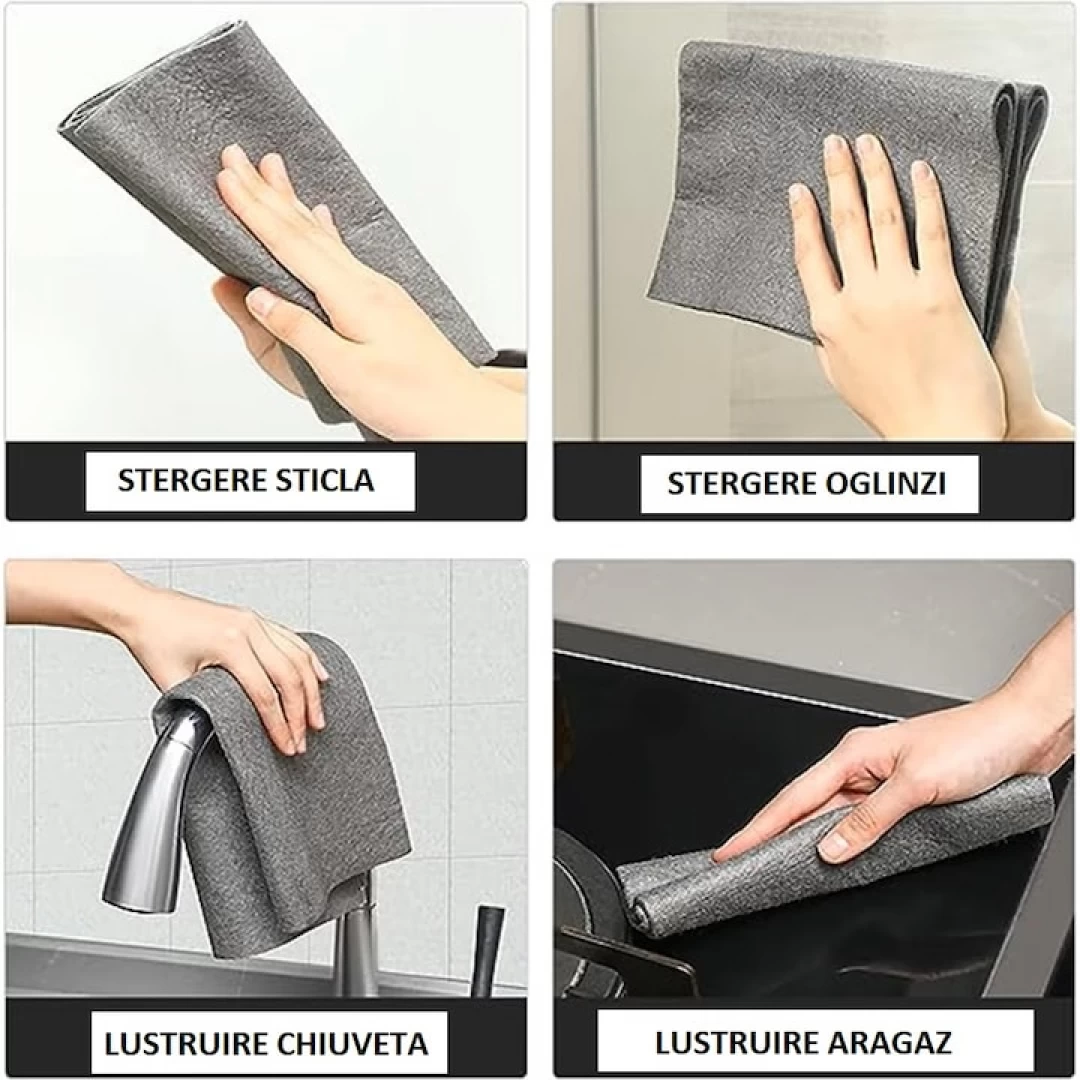 STERGERE STICLA

STERGERE OGLINZI

LUSTRUIRE CHIUVETA

LUSTRUIRE ARAGAZ