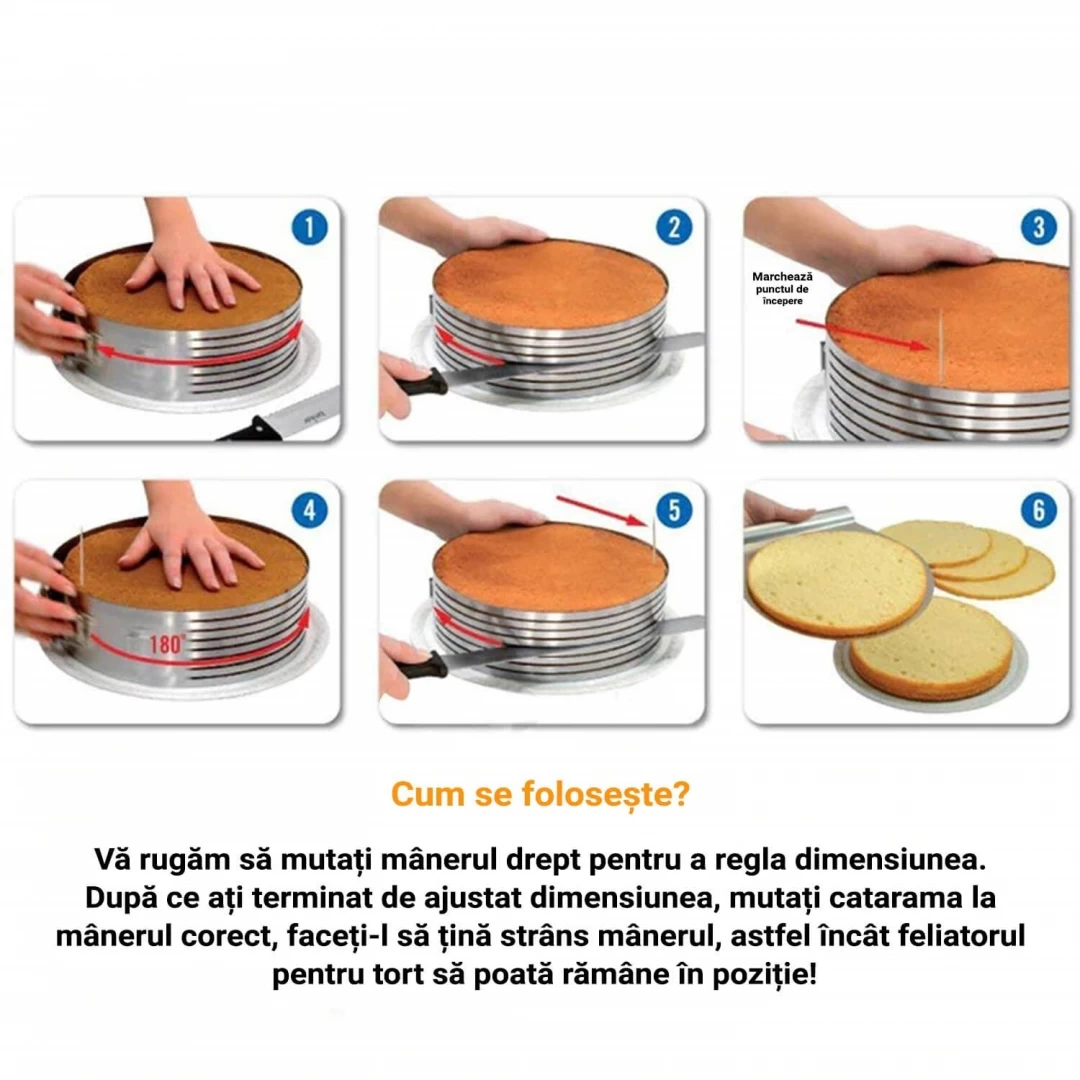 1

2

3

Marchează punctul de începere

4

180°

5

6

Cum se folosește?

Vă rugăm să mutați mânerul drept pentru a regla dimensiunea. După ce ați terminat de ajustat dimensiunea, mutați catarama la mânerul corect, faceți-l să țină strâns mânerul, astfel încât feliatorul pentru tort să poată rămâne în poziție!