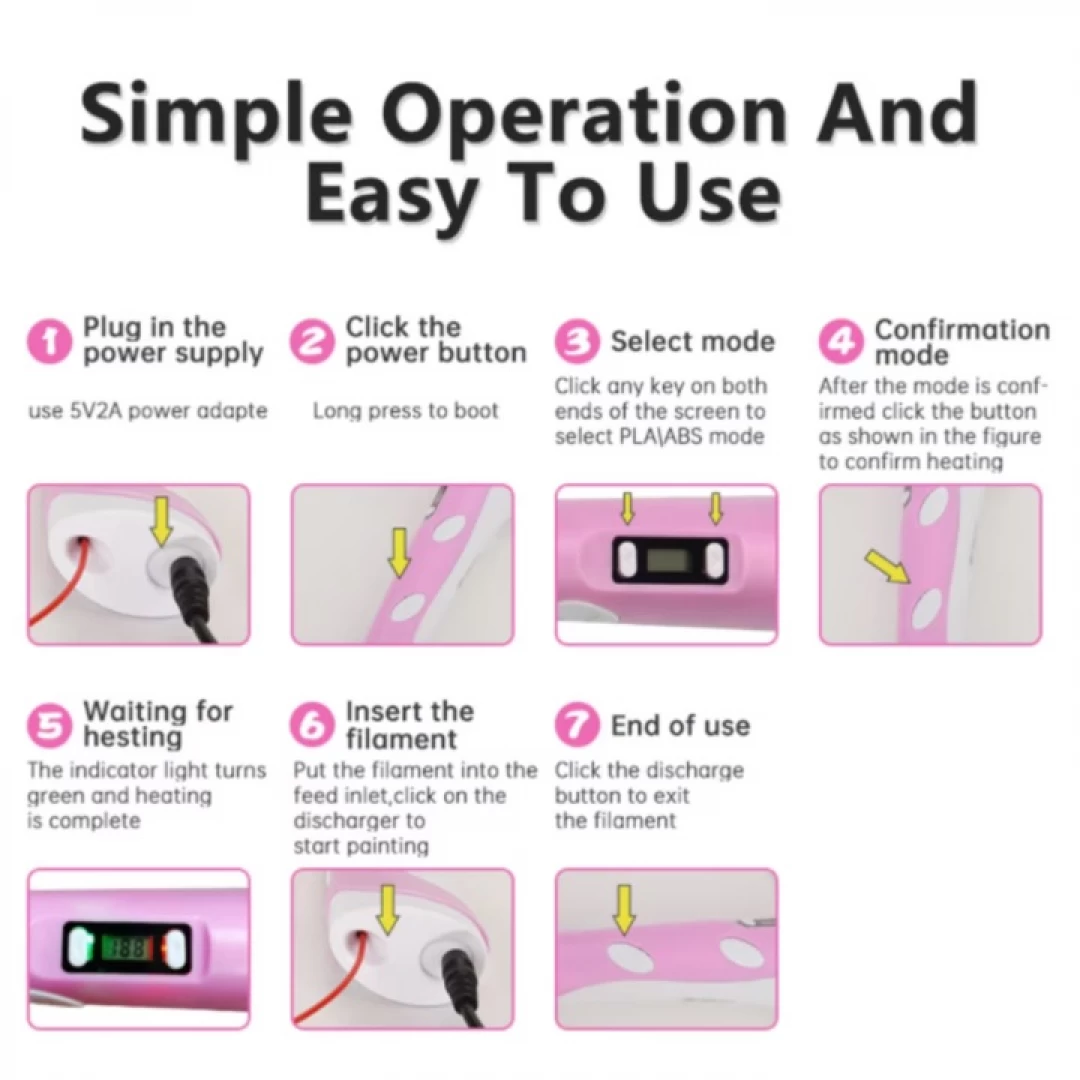 Simple Operation And Easy To Use

1 Plug in the power supply

use 5V2A power adapte

2 Click the power button

Long press to boot

3 Select mode

Click any key on both ends of the screen to select PLA\ABS mode

4 Confirmation mode

After the mode is confirmed click the button as shown in the figure to confirm heating

5 Waiting for hesting

The indicator light turns green and heating is complete

188

6 Insert the filament

Put the filament into the feed inlet,click on the discharger to start painting

7 End of use

Click the discharge button to exit the filament