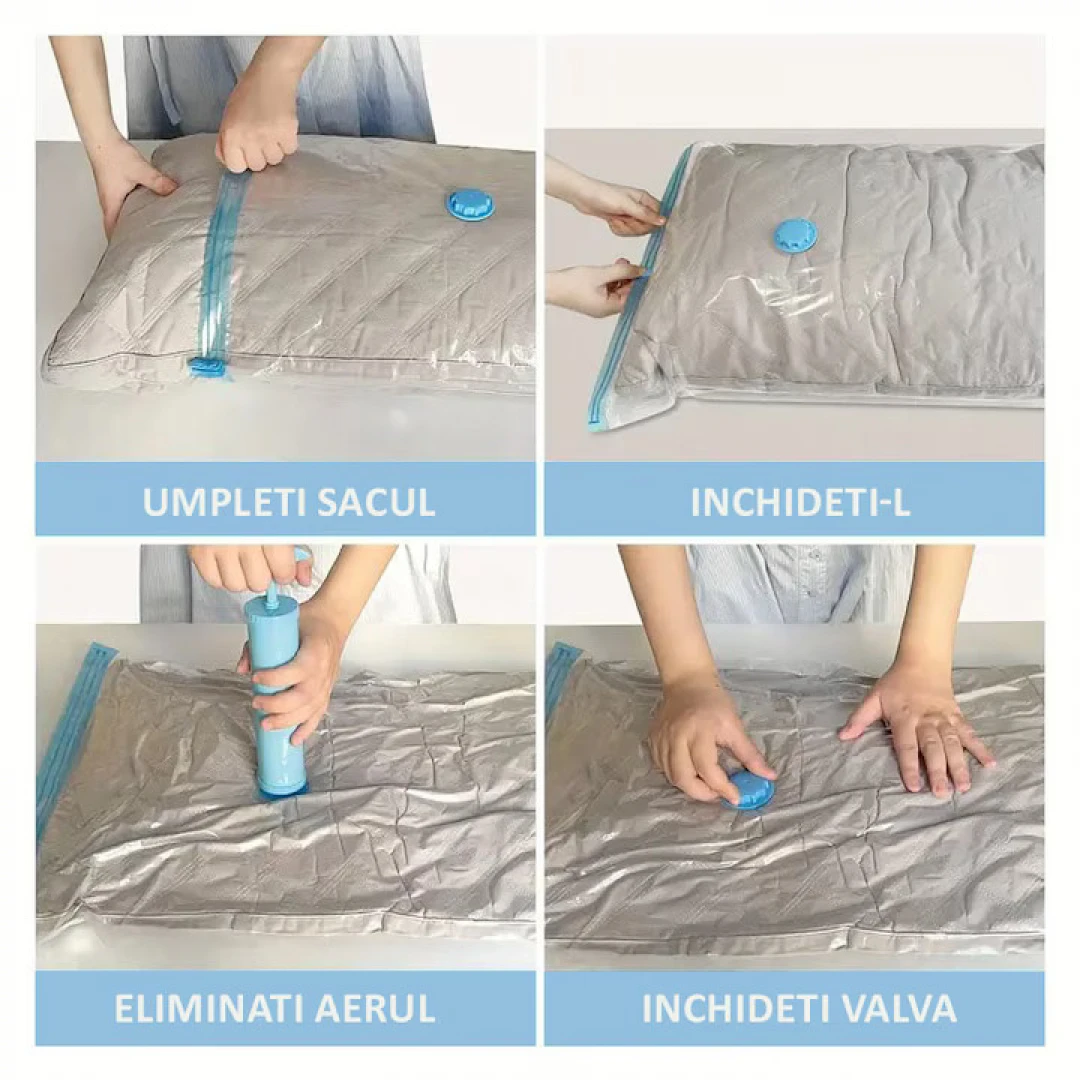 UMPLETI SACUL

INCHIDETI-L

ELIMINATI AERUL

INCHIDETI VALVA